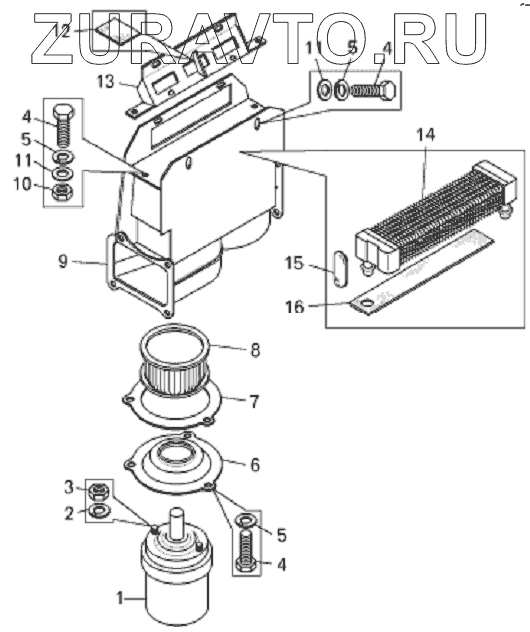 ZURAVTO.RU

12
13
11
5
4
4
5
11
10
14
9
15
16
8
7
6
3
2
5
4
1