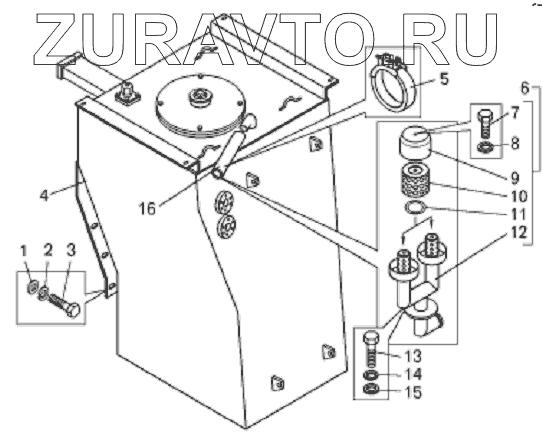 ZURAVTO.RU

5
6
7
8
9
10
11
12
4
16
1
2
3
13
14
15