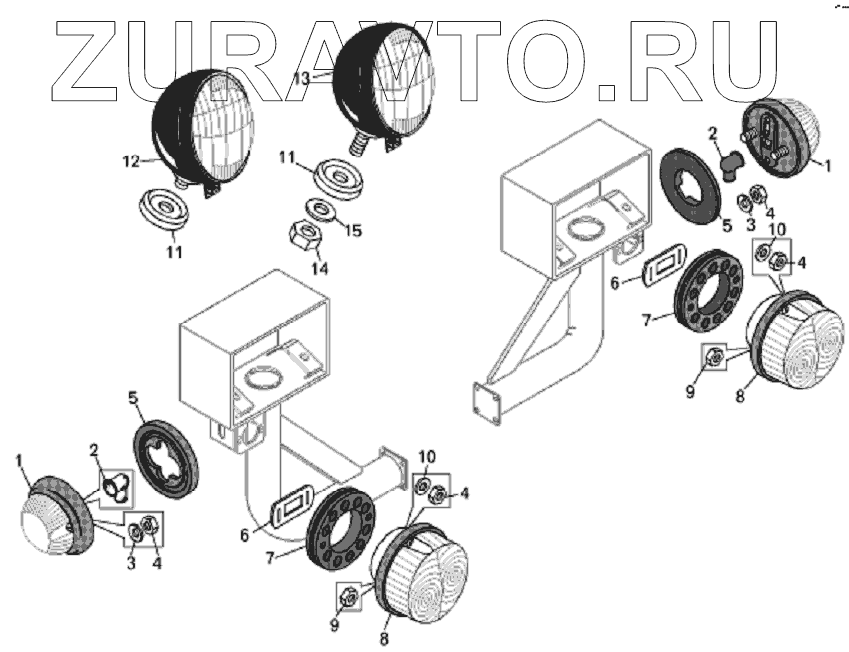 ZURAVTO.RU

13
12
11
11
15
14
2
1
5
3
4
10
4
6
7
9
8
5
1
2
3
4
10
4
6
7
9
8