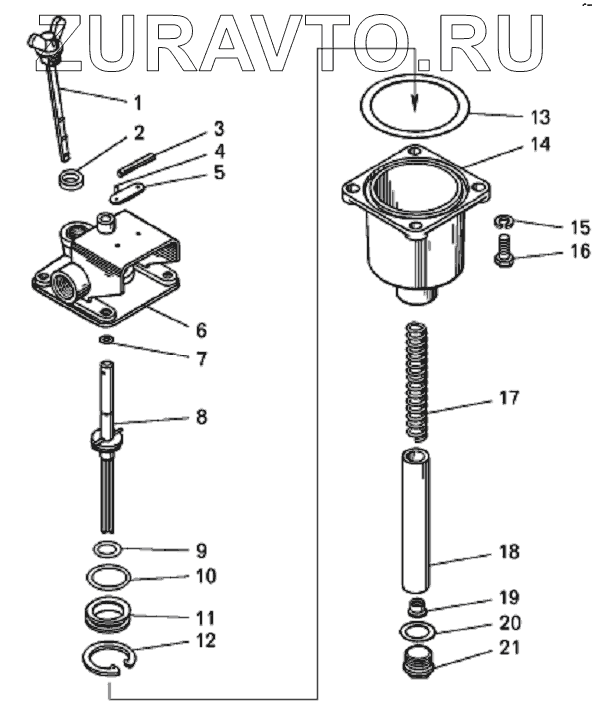 ZURAVTO.RU

1
2
3
4
5
6
7
8
9
10
11
12
13
14
15
16
17
18
19
20
21