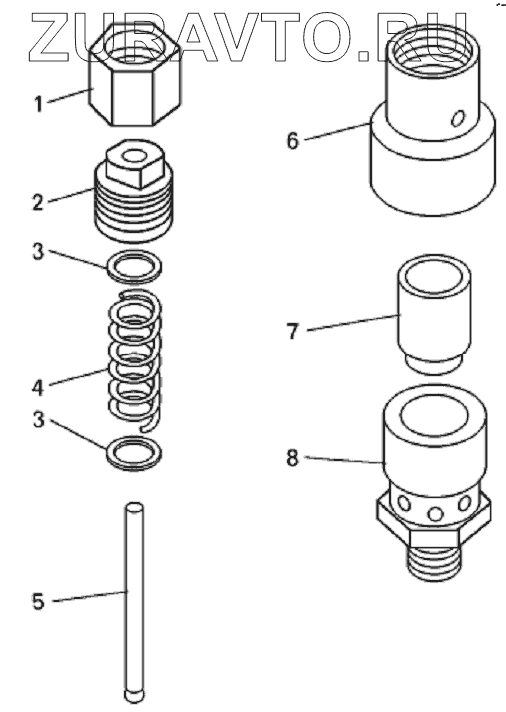 ZURAVTO.RU

1
2
3
4
3
5
6
7
8