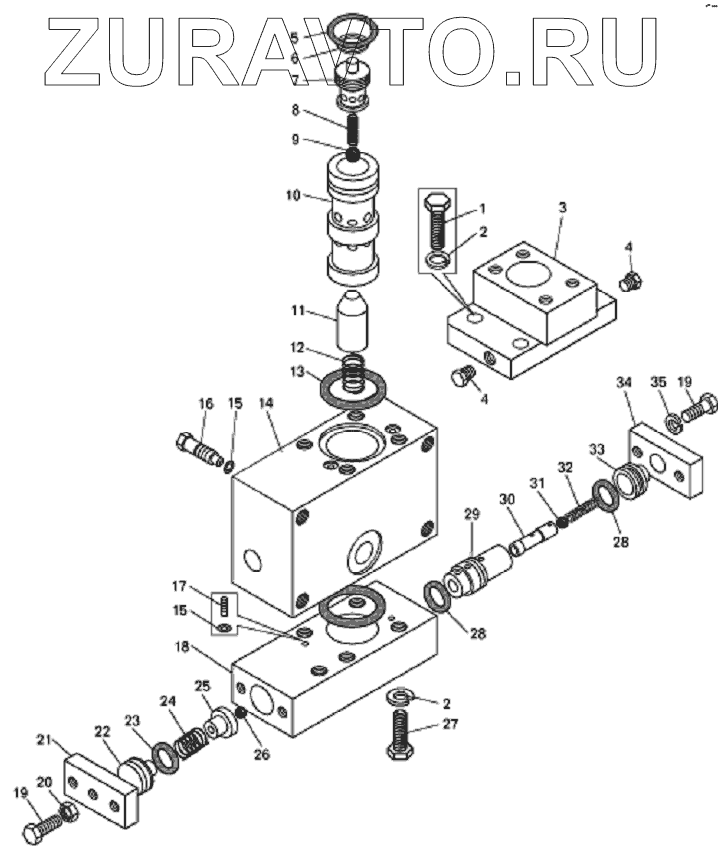 ZURAVTO.RU

5
6
7
8
9
10
1
2
3
4
11
12
13
4
16
15
14
34
35
19
33
32
31
30
29
28
28
17
15
18
25
24
23
22
21
26
2
27
20
19