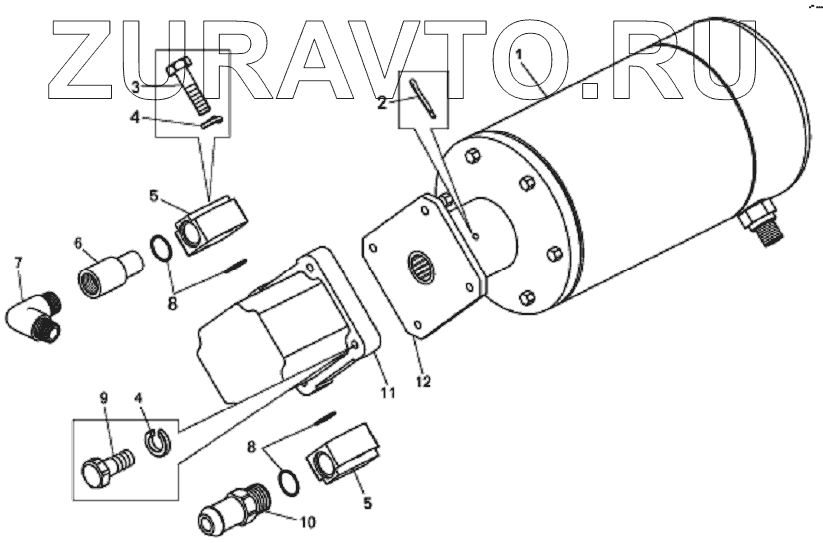 ZURAVTO.RU

1
2
3
4
5
6
7
8
11
12
9
4
8
5
10