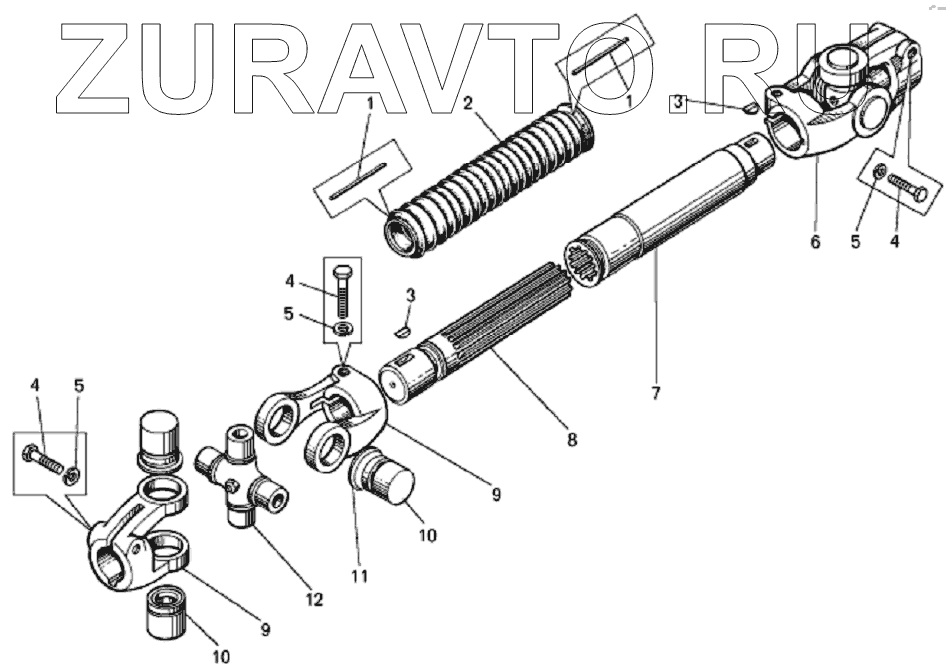 ZURAVTO.RU

1
2
1
3
6
5
4
4
5
3
7
8
4
5
9
10
11
12
9
10