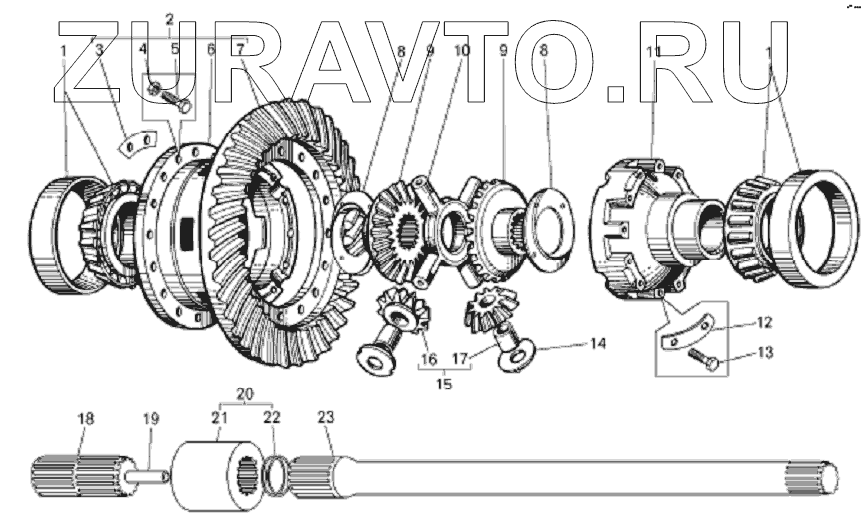 ZURAVTO.RU

2
1 3 4 5 6 7 8 9 10 9 8 11 1
12
13
14
16 17
15
20
18 19 21 22 23