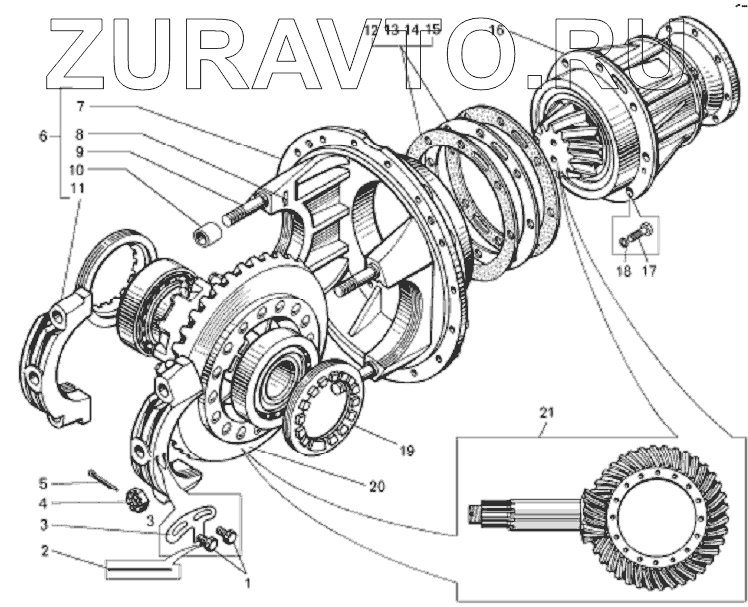 ZURAVTO.RU

12 13 14 15
16
7
6
8
9
10
11
18
17
21
19
20
5
4
3
3
2
1