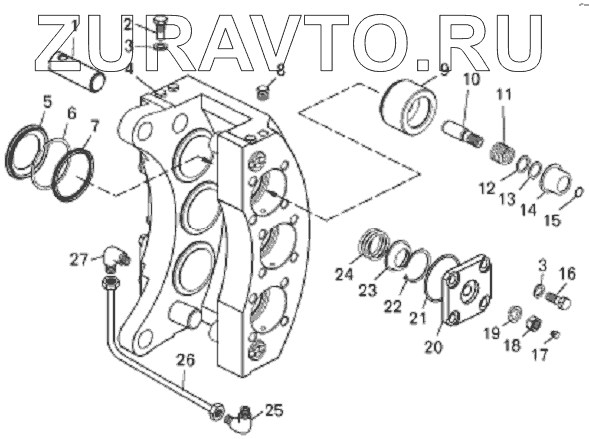 ZURAVTO.RU
1
2
3
4
8
9
10
11
5
6
7
12
13
14
15
27
24
23
22
21
20
3
16
19
18
17
26
25