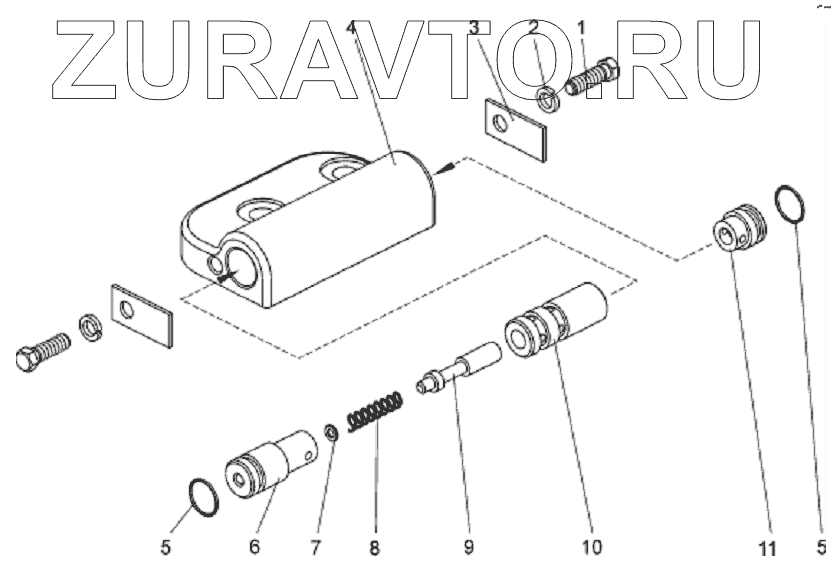 ZURAVTO.RU

4
3
2
1
5
6
7
8
9
10
11
5