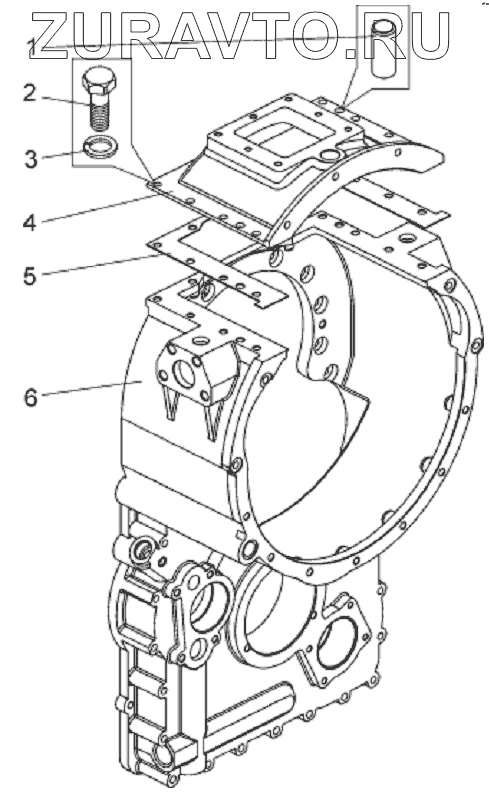 ZURAVTO.RU
1
2
3
4
5
6