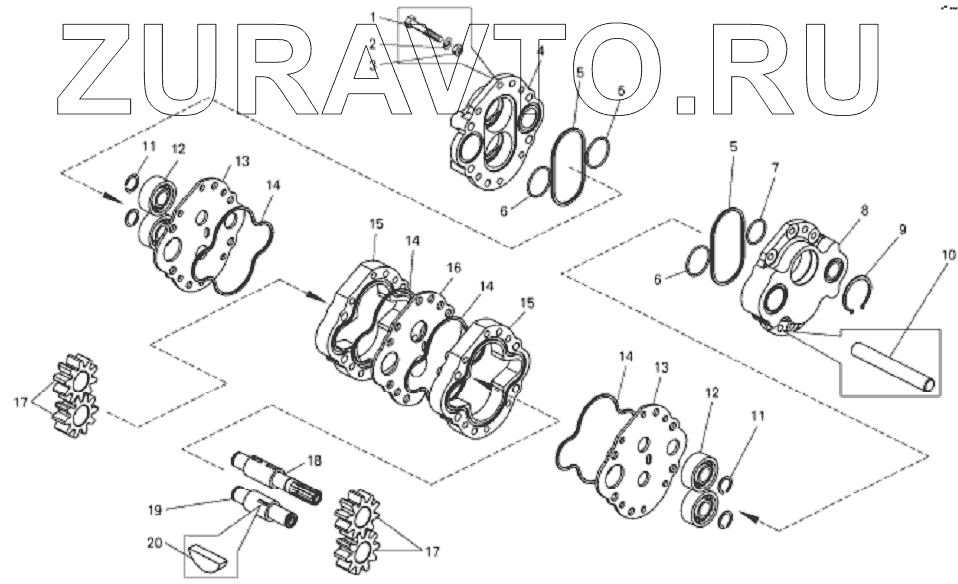 ZURAVTO.RU

1
2
3
4
5
6
6
11
12
13
14
5
7
8
9
10
6
15
14
16
14
15
17
14
13
12
11
18
19
20
17