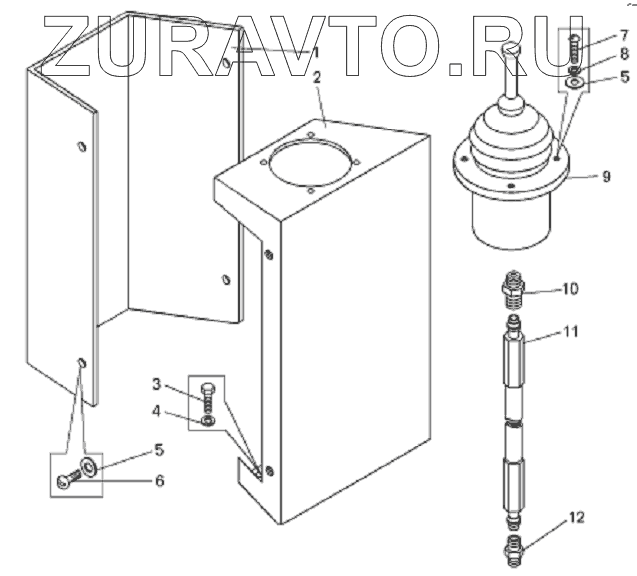 ZURAVTO.RU

1
2
7
8
5
9
10
11
3
4
5
6
12