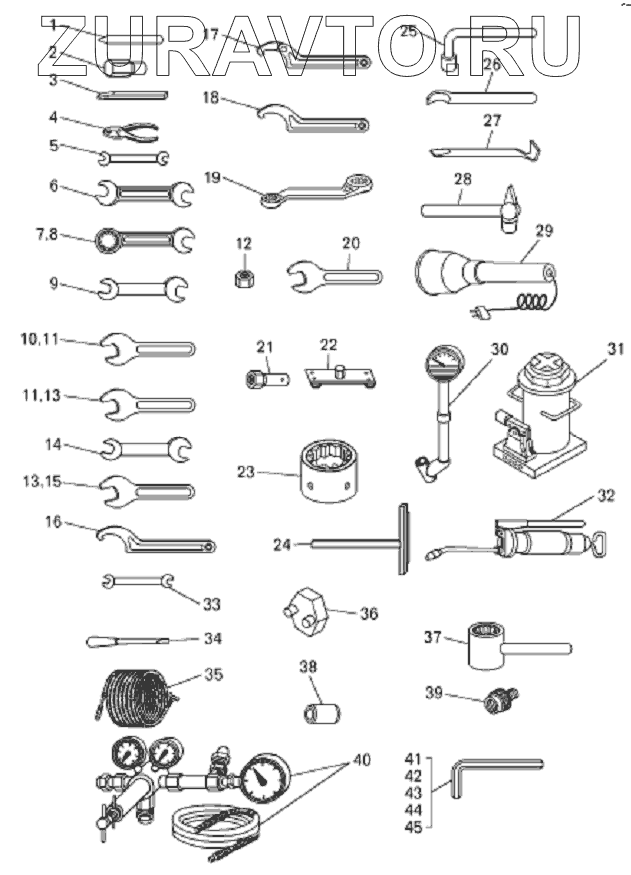 ZURAVTO.RU

1
2
3
4
5
6
7,8
9
10,11
11,13
14
13,15
16
17
18
19
12
20
21
22
23
24
25
26
27
28
29
30
31
32
33
34
35
36
37
38
39
40
41
42
43
44
45