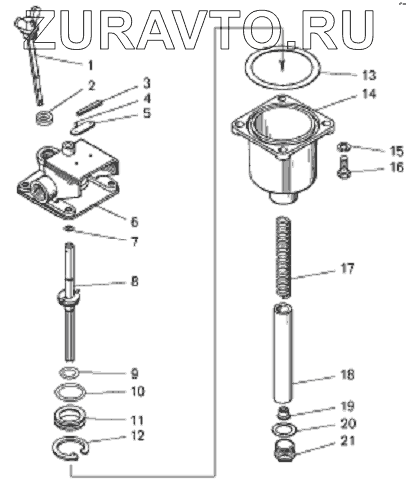 ZURAVTO.RU

1
2
3
4
5
6
7
8
9
10
11
12
13
14
15
16
17
18
19
20
21