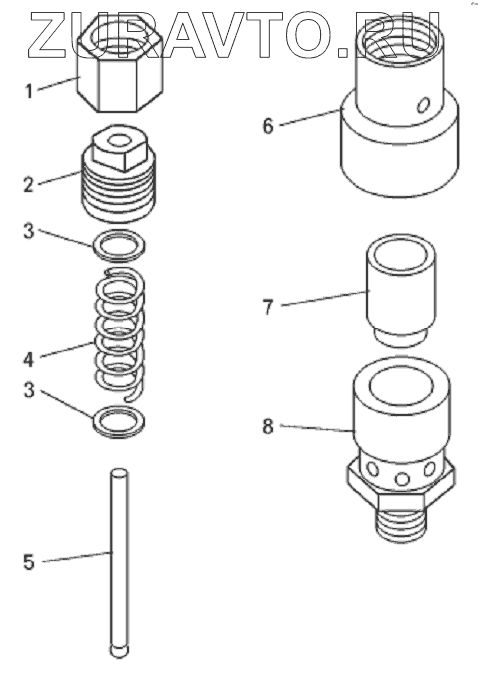 ZURAVTO.RU

1
2
3
4
3
5
6
7
8