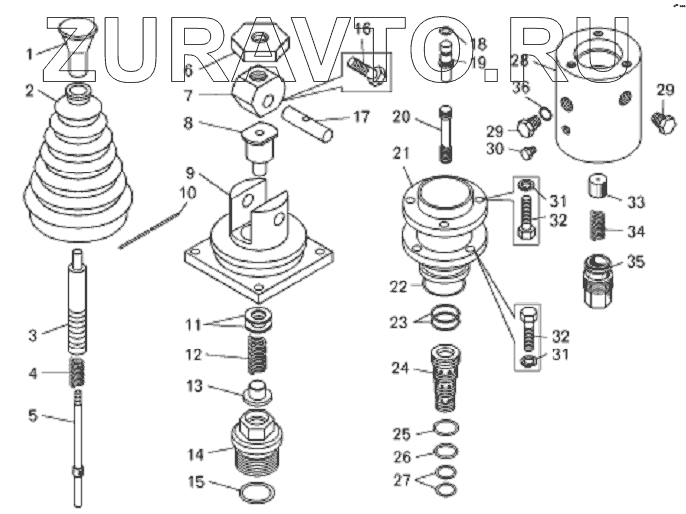 ZURAVTO.RU

1
2
3
4
5
6
7
8
9
10
11
12
13
14
15
16
17
18
19
20
21
22
23
24
25
26
27
28
29
29
30
31
32
32
31
33
34
35
36