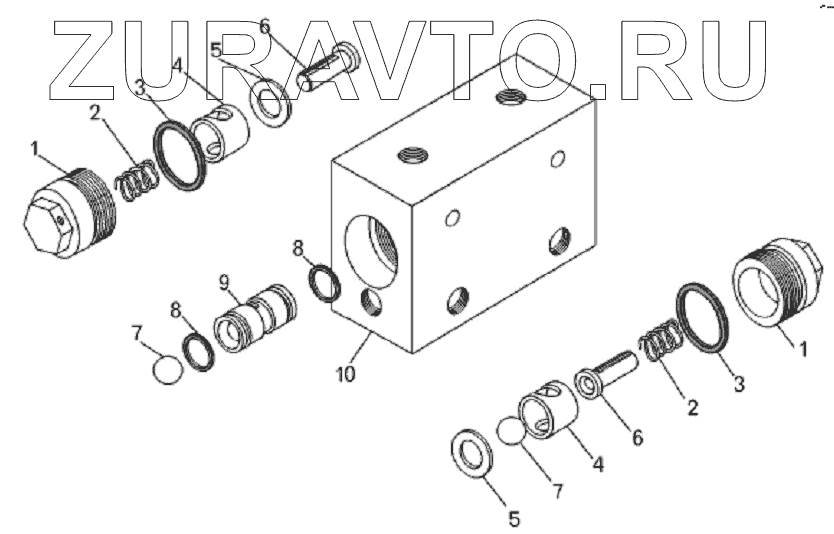 ZURAVTO.RU

6
5
4
3
2
1
8
9
8
7
10
1
3
2
6
4
7
5