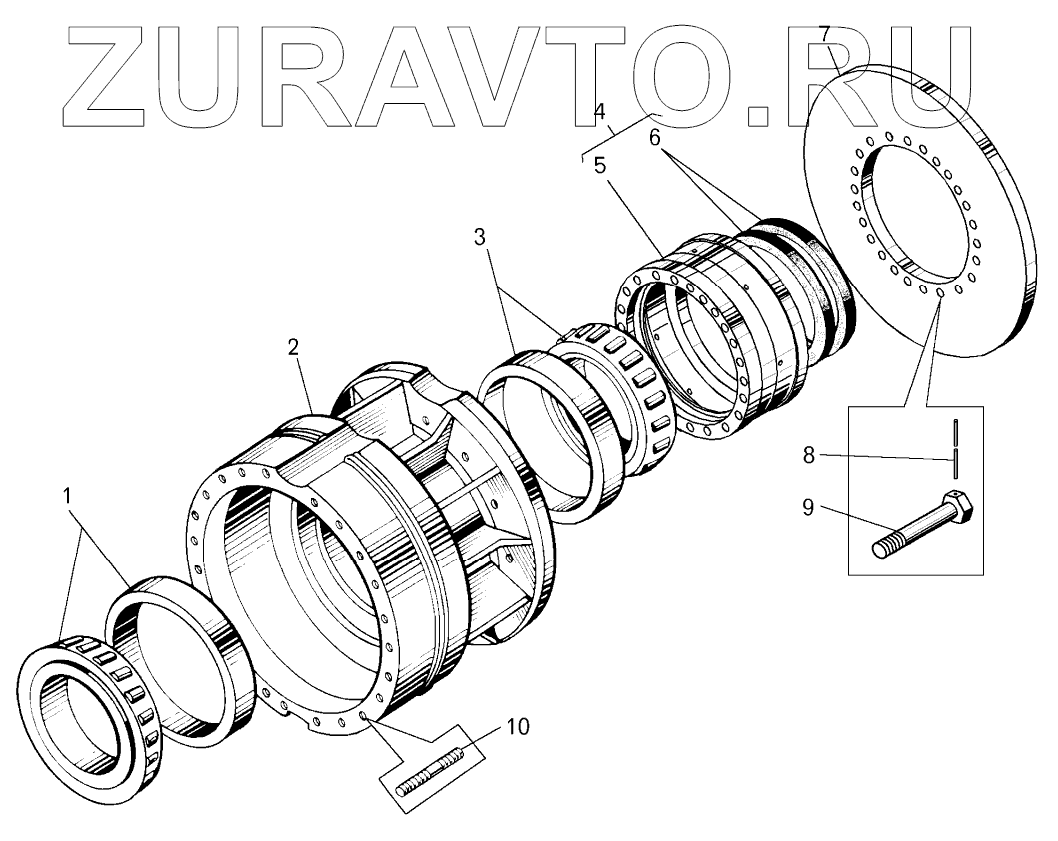 ZURAVTO.RU
7
4
6
5
3
2
8
9
1
10