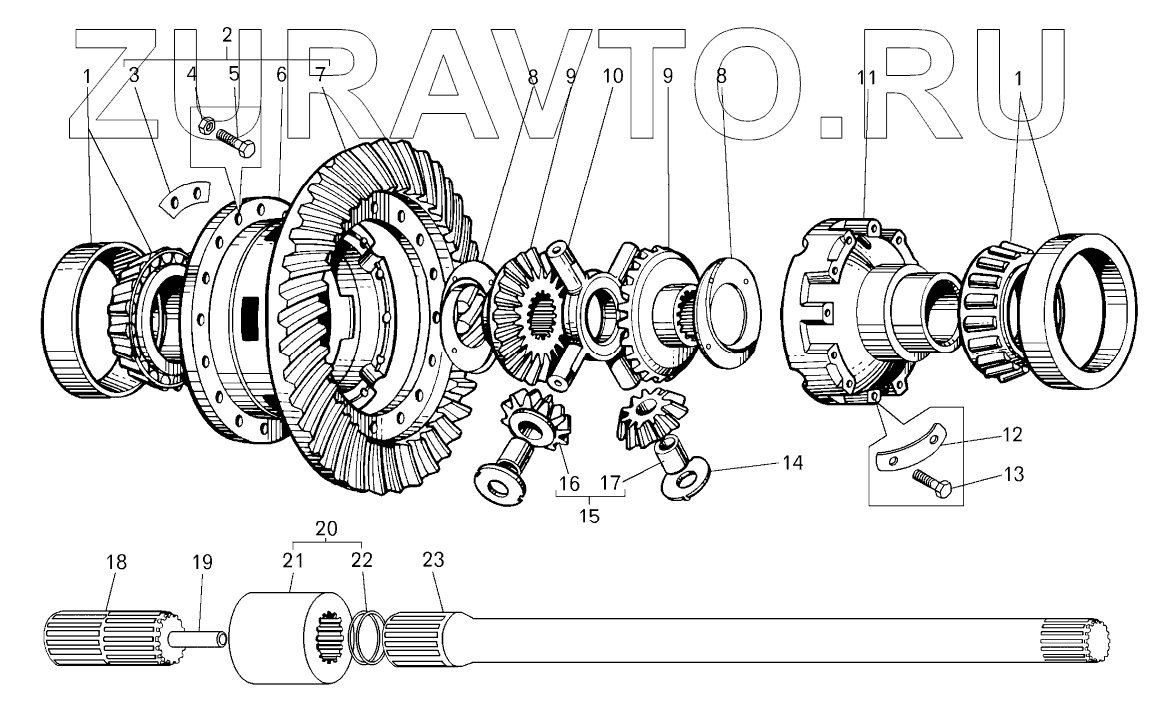 ZURAVTO.RU

2
1 3 4 5 6 7 8 9 10 9 8 11 1
12
13
14
16 17
15
20
18 19 21 22 23