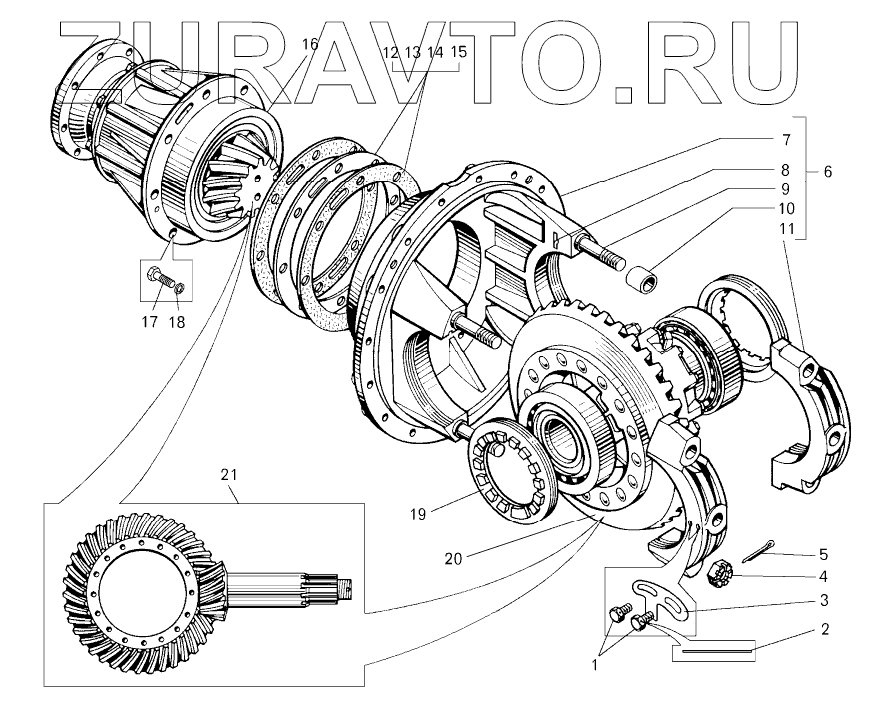 ZURAVTO.RU

16
12 13 14 15
7
8
9
10
11
6
17 18
21
19
20
5
4
3
2
1