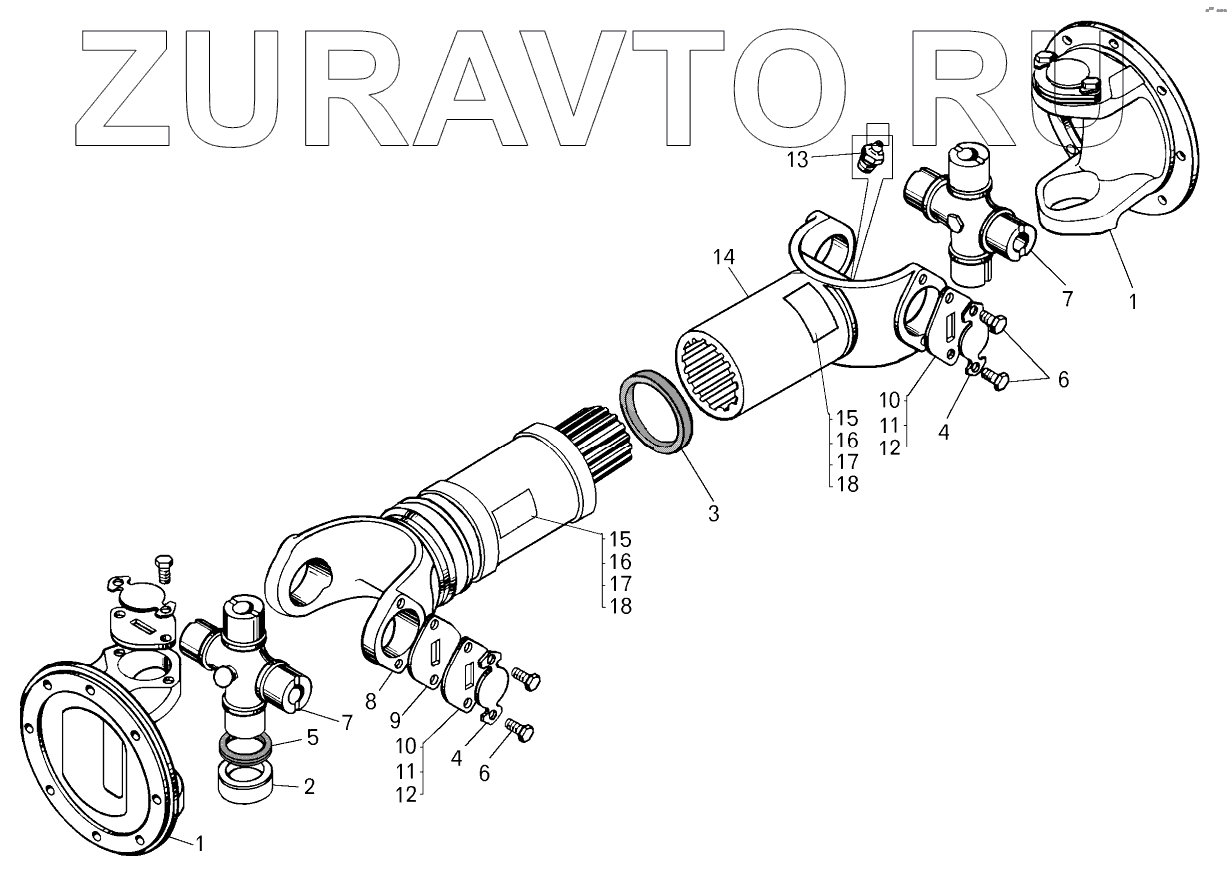 ZURAVTO.RU

13
14
7
1
6
10
11
12
4
15
16
17
18
3
15
16
17
18
8
9
10
11
12
4
6
7
5
2
1