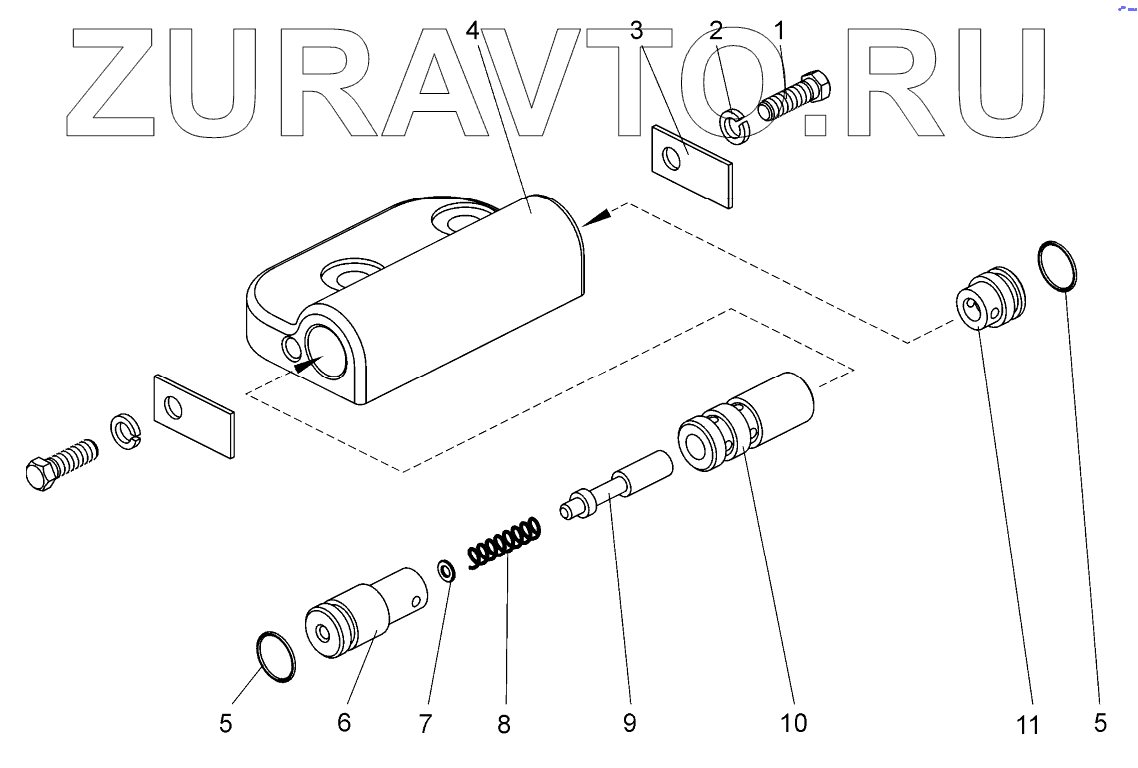 ZURAVTO.RU

4
3
2
1
5
6
7
8
9
10
11
5