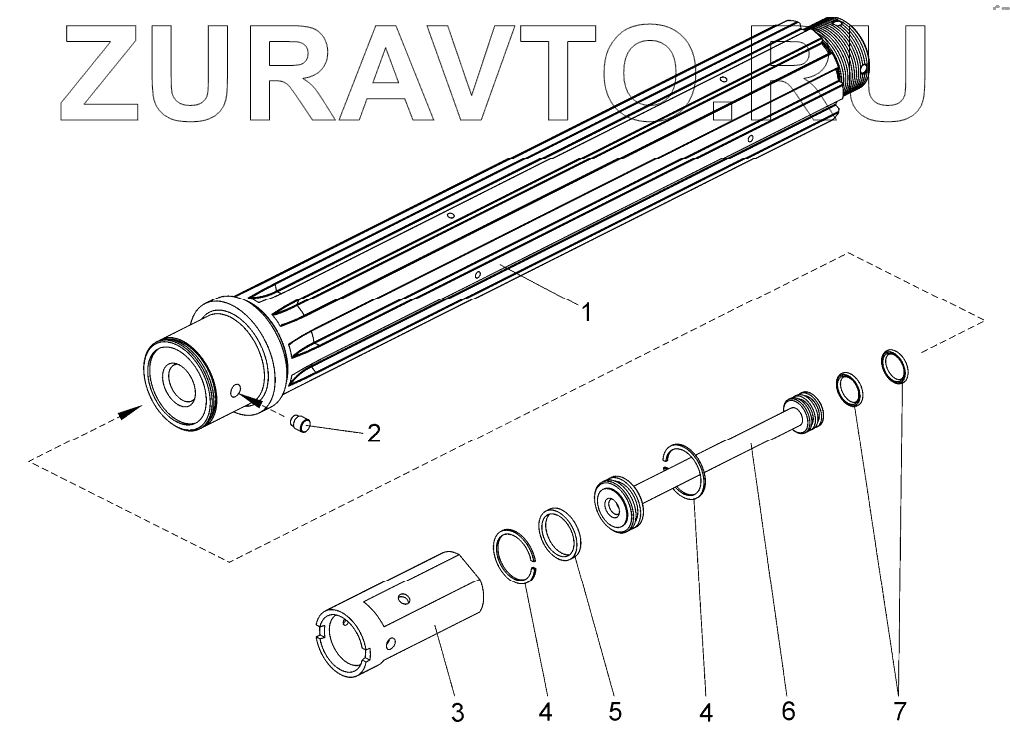 ZURAVTO.RU

1

2

3 4 5 4 6 7