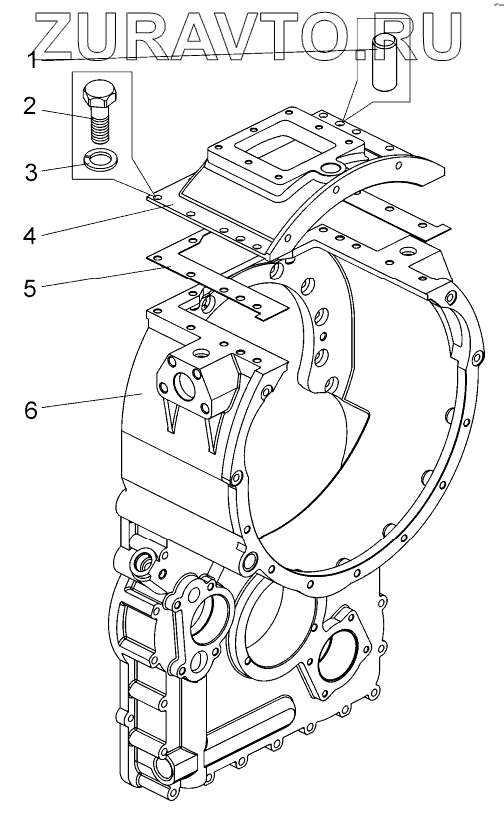 ZURAVTO.RU

1

2

3

4

5

6