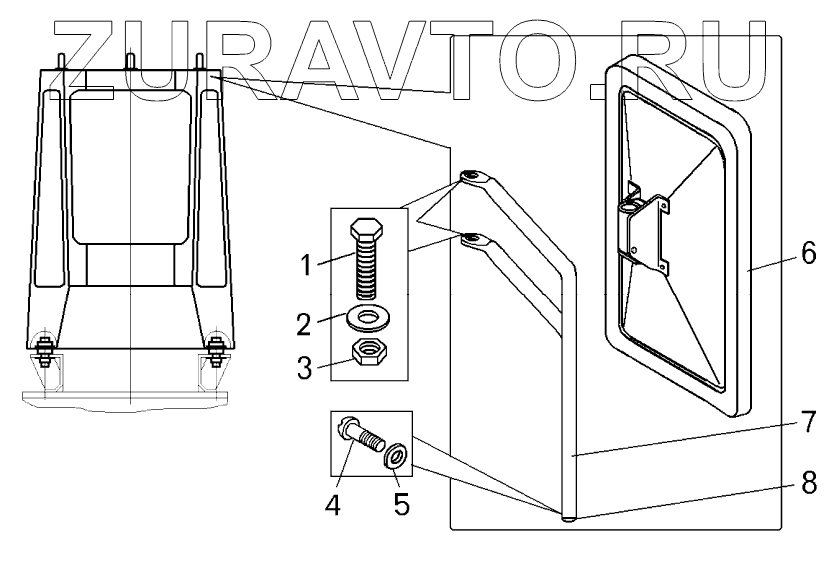 ZURAVTO.RU

1
2
3
4
5
6
7
8