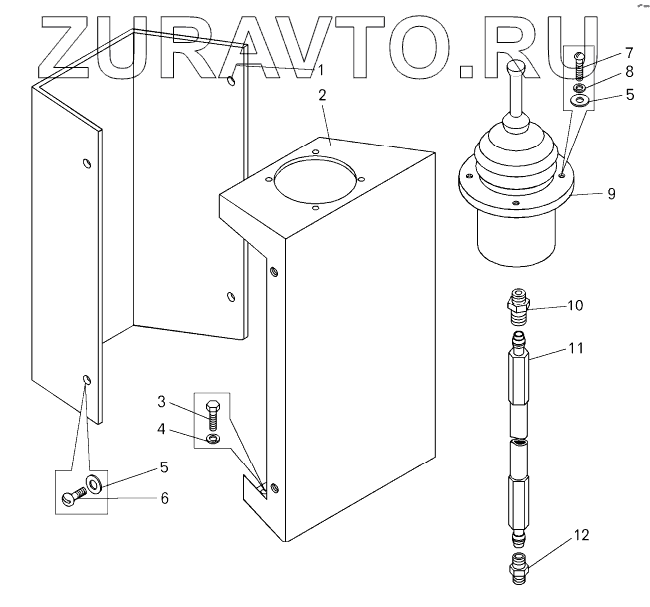 ZURAVTO.RU

1
2
7
8
5
9
10
11
3
4
5
6
12