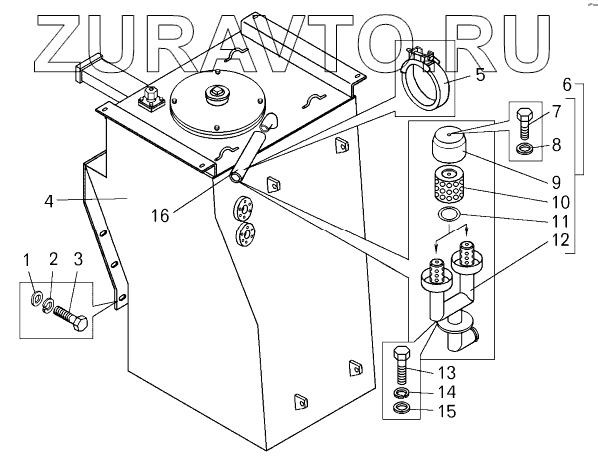 ZURAVTO.RU

5
6
7
8
9
10
11
12
16
4
1
2
3
13
14
15