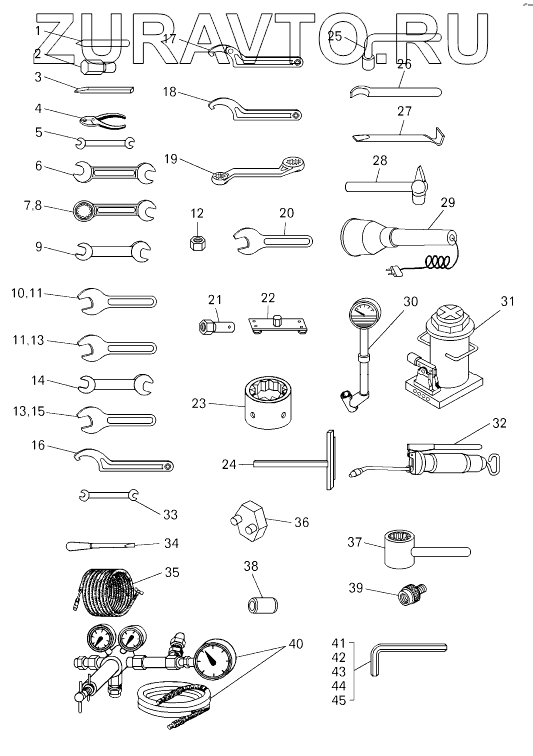 ZURAVTO.RU

1
2
3
4
5
6
7,8
9
10,11
11,13
14
13,15
16
17
18
19
12
20
21
22
23
24
25
26
27
28
29
30
31
32
33
34
35
36
37
38
39
40
41
42
43
44
45