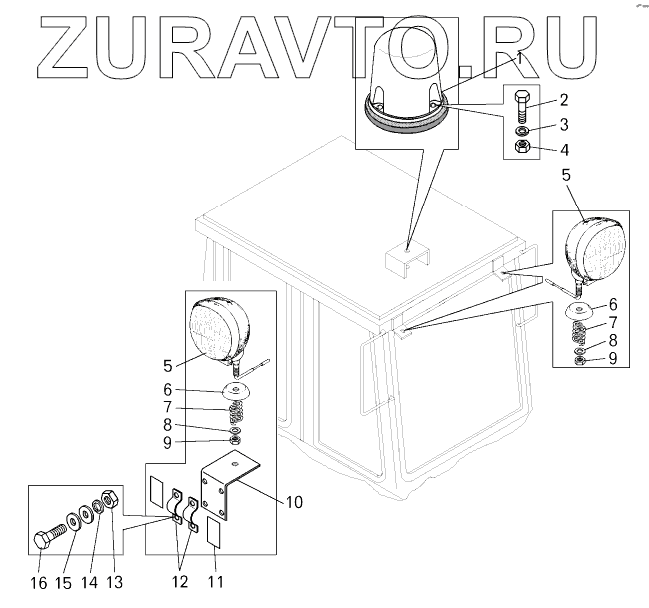 ZURAVTO.RU

1
2
3
4
5
6
7
8
9
5
6
7
8
9
10
16 15 14 13
12
11