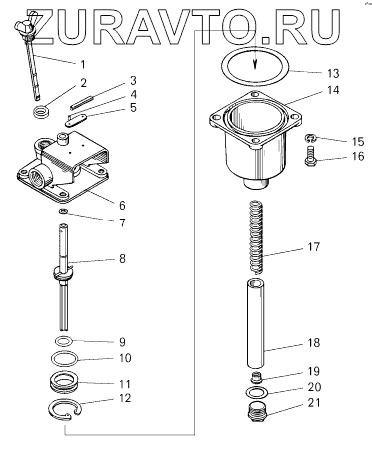 ZURAVTO.RU

1
2
3
4
5
6
7
8
9
10
11
12
13
14
15
16
17
18
19
20
21