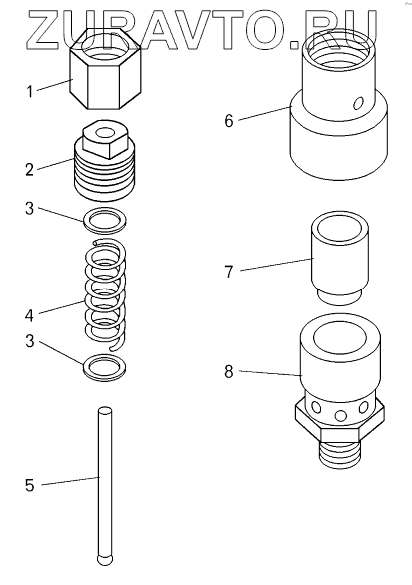 ZURAVTO.RU

1
2
3
4
3
5
6
7
8