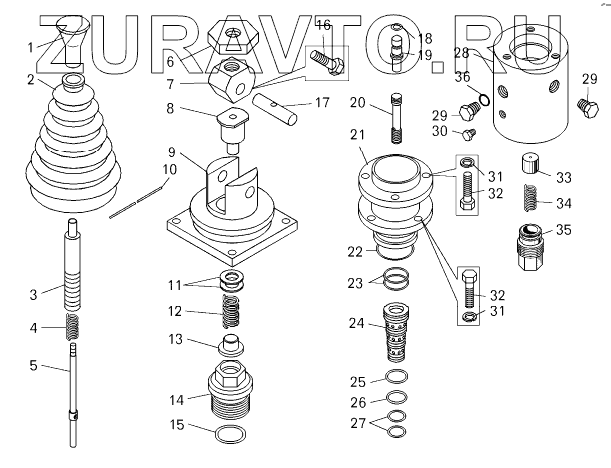 ZURAVTO.RU

1
2
3
4
5
6
7
8
9
10
11
12
13
14
15
16
17
18
19
20
21
22
23
24
25
26
27
28
36
29
29
30
31
32
33
34
35
32
31