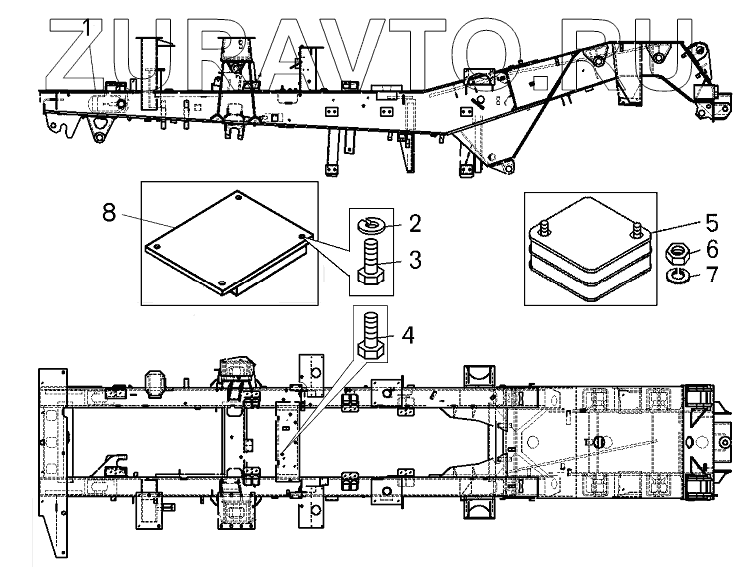 ZURAVTO.RU
1
8
2
3
5
6
7
4