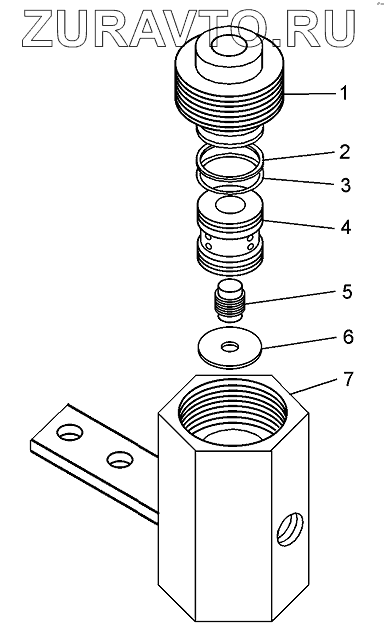 ZURAVTO.RU

1
2
3
4
5
6
7