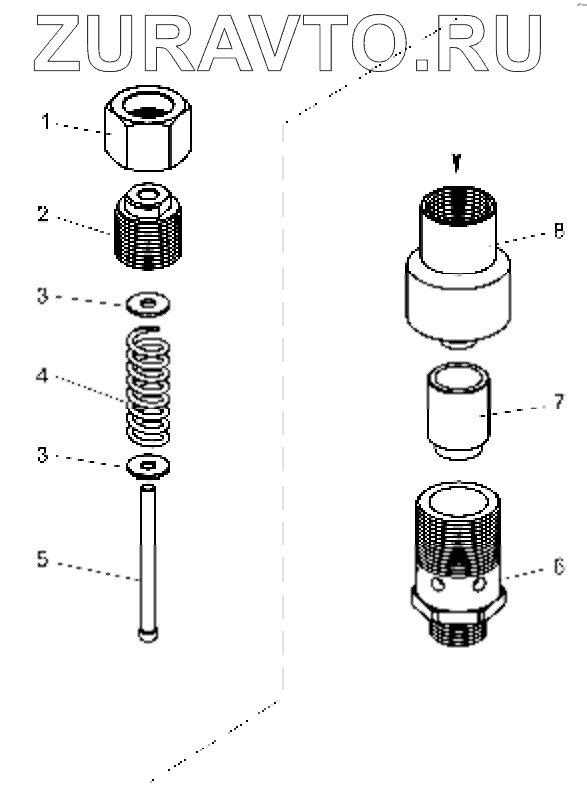 ZURAVTO.RU

1
2
3
4
3
5
8
7
6