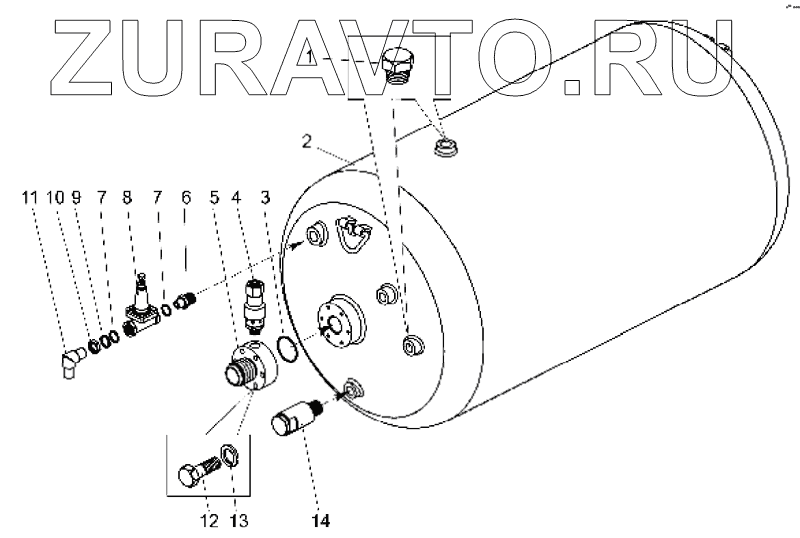 ZURAVTO.RU

1
2
11 10 9 7 8 7 6 5 4 3
12 13
14