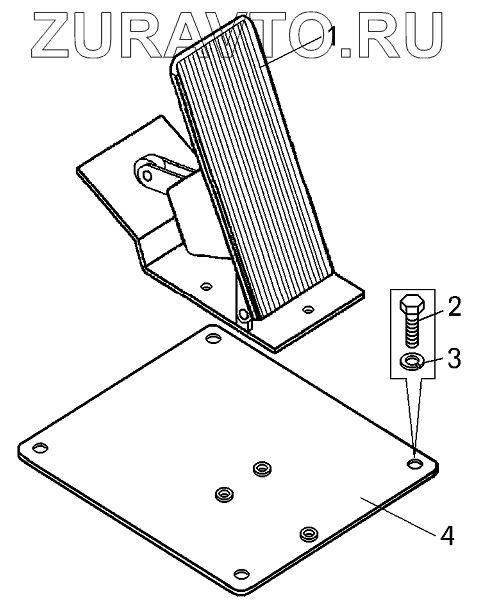 ZURAVTO.RU

1

2

3

4