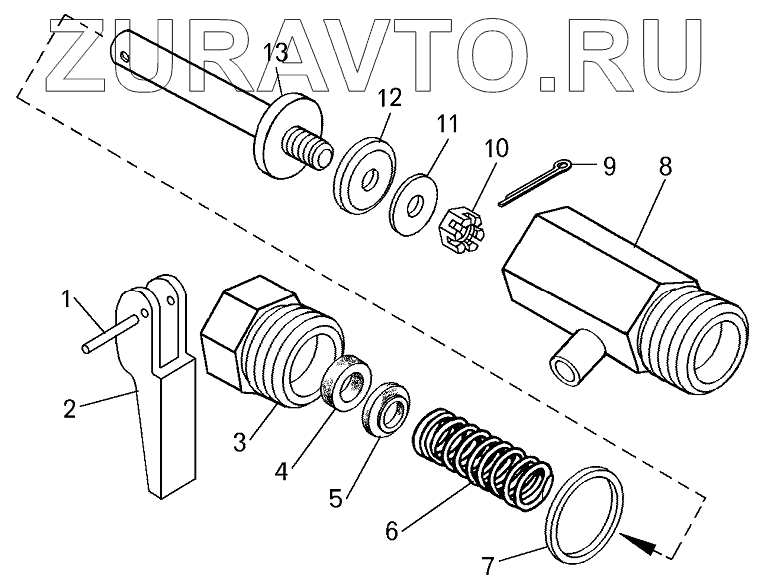 ZURAVTO.RU

13
12
11
10
9
8
1
2
3
4
5
6
7