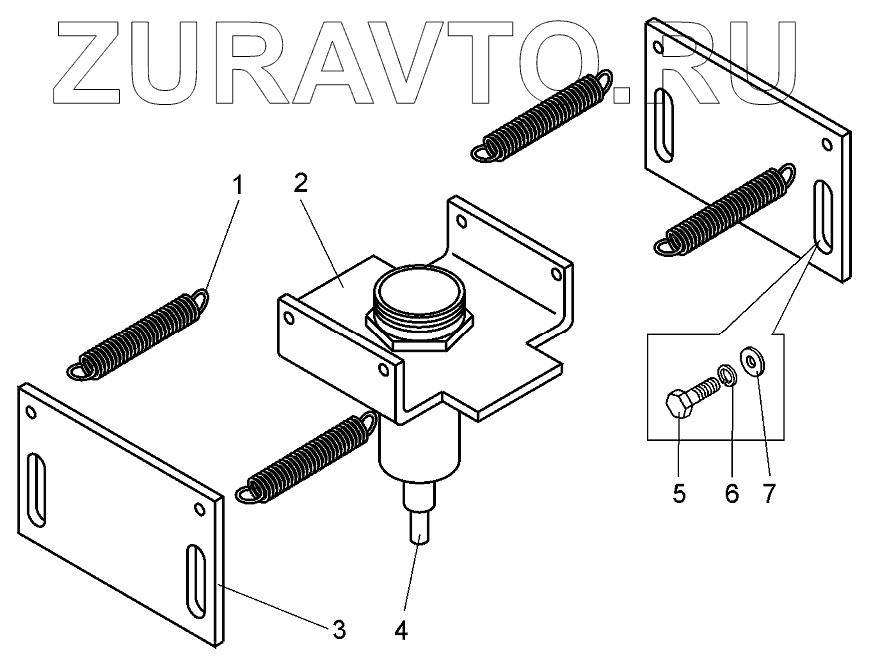 ZURAVTO.RU

1
2
3
4
5
6
7