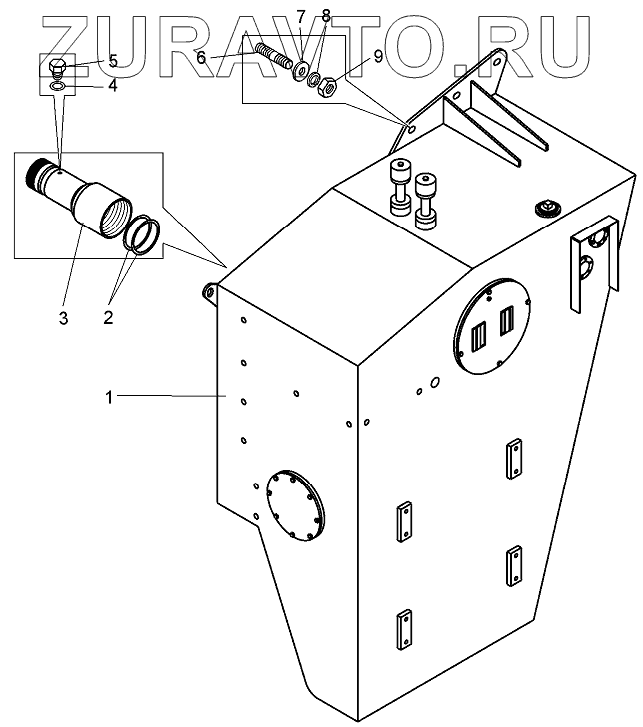 ZURAVTO.RU
5
4
6
7
8
9
3
2
1