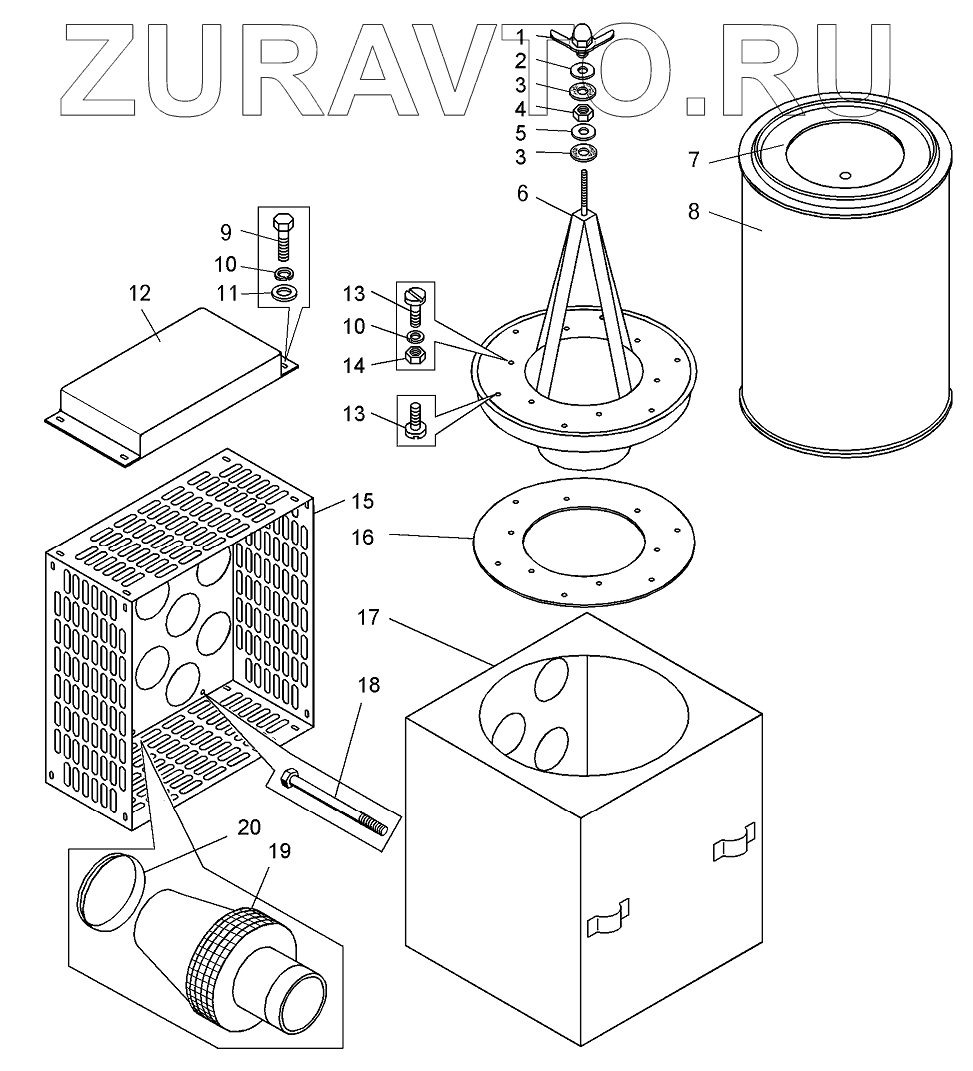 ZURAVTO.RU

1
2
3
4
5
3
6
7
8
9
10
11
12
13
10
14
13
15
16
17
18
20
19