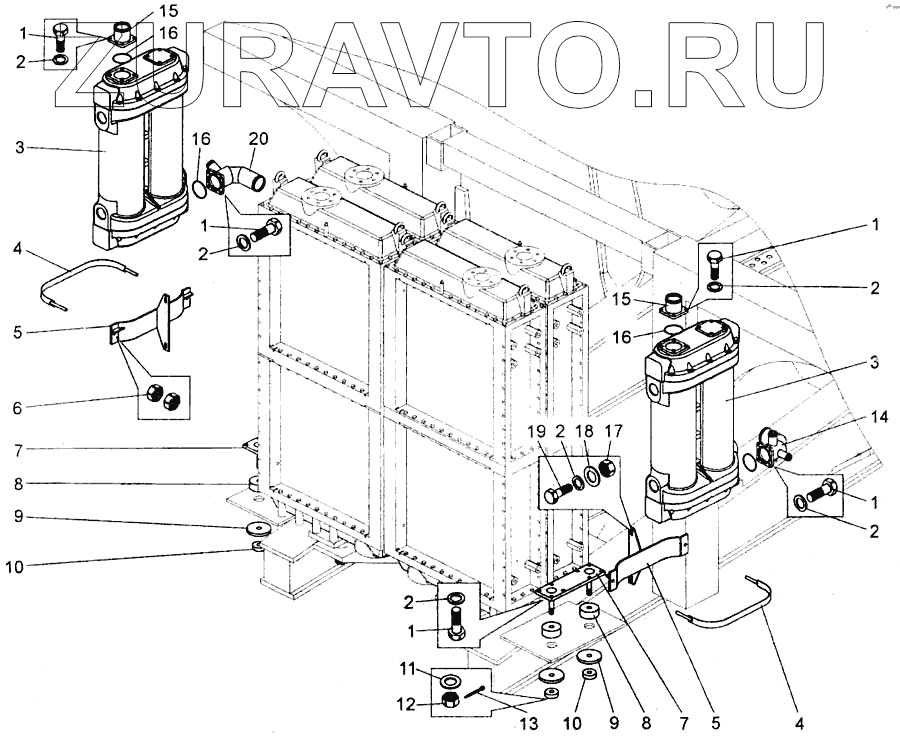 ZURAVTO.RU

1
2
15
16
3
16
20
1
2
4
5
6
7
8
9
10
1
2
15
16
3
14
1
2
19
2
18
17
2
1
11
12
13
10
9
8
7
5
4