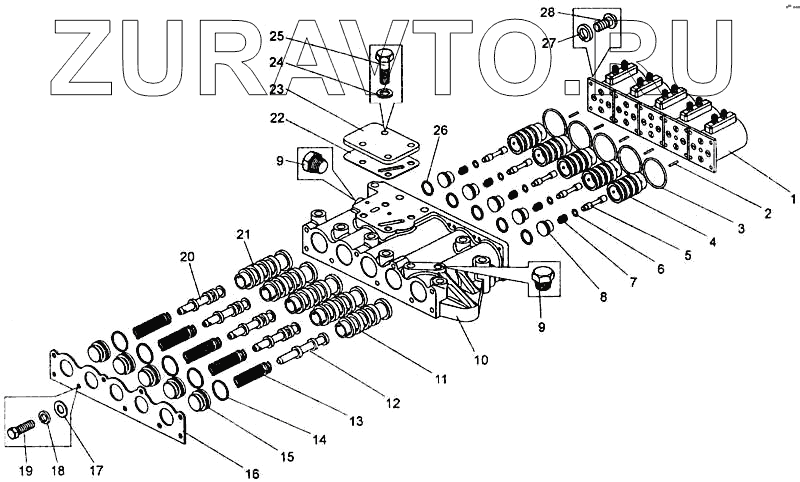 ZURAVTO.RU

28
27
25
24
23
22
26
9
1
2
3
4
5
6
7
8
9
21
20
10
11
12
13
14
15
16
17
18
19