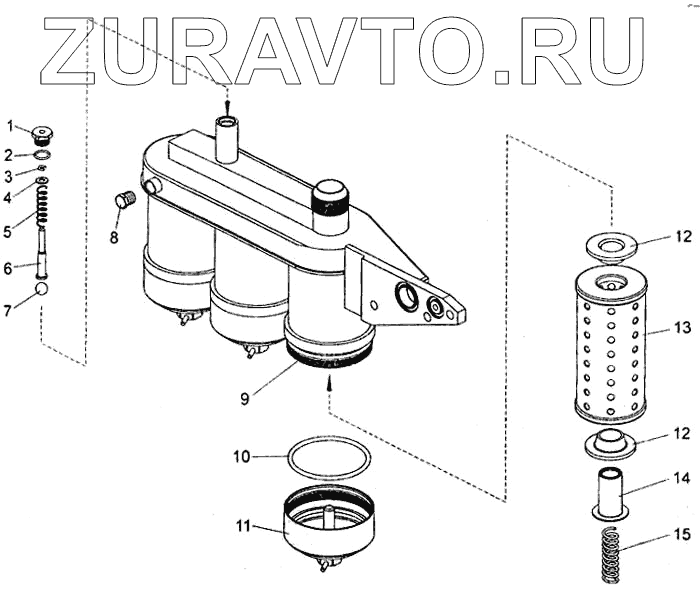 ZURAVTO.RU

1
2
3
4
5
6
7
8
9
10
11
12
13
12
14
15