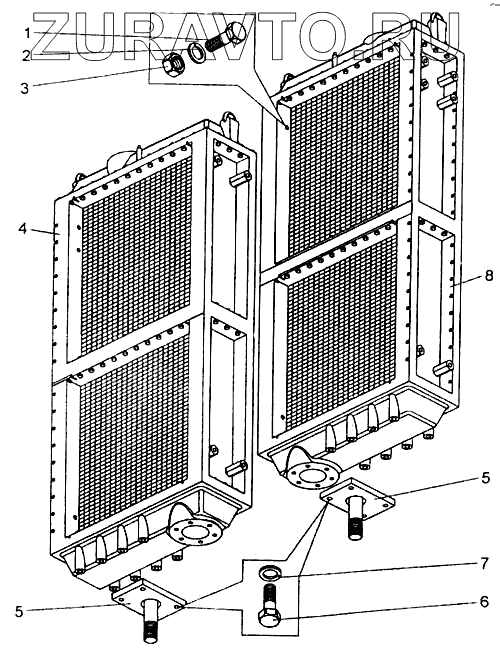 ZURAVTO.RU

1
2
3
4
8
5
7
6
5