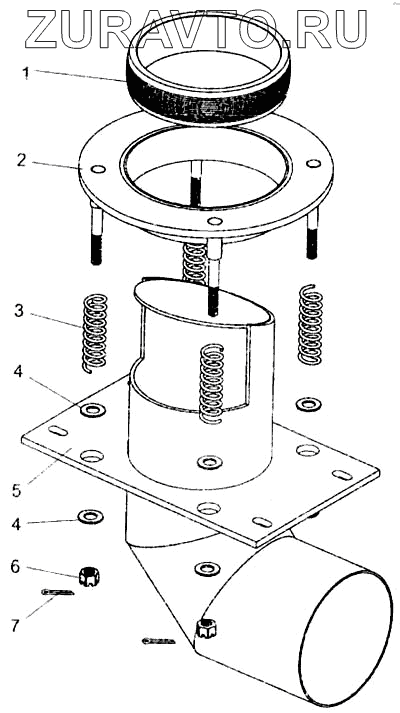 ZURAVTO.RU

1
2
3
4
5
4
6
7