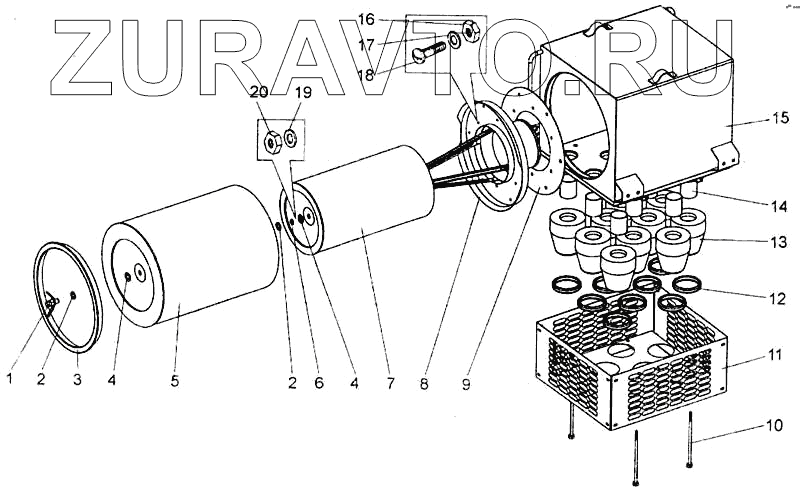 ZURAVTO.RU

16
17
18
20
19
15
14
13
12
11
10
1
2
3
4
5
2
6
4
7
8
9